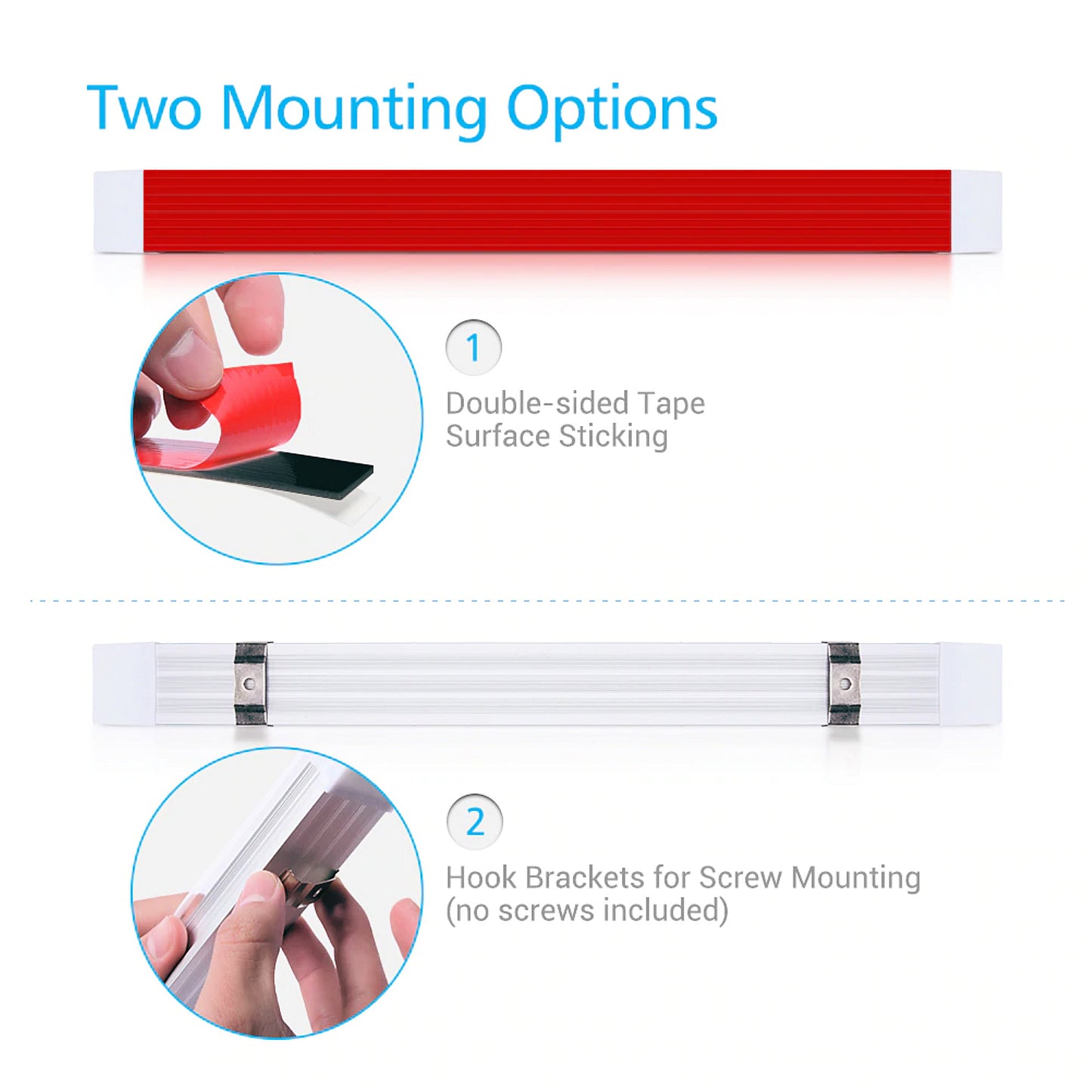 Two Mounting Options

1

Double-sided Tape
Surface Sticking

2

Hook Brackets for Screw Mounting
(no screws included)