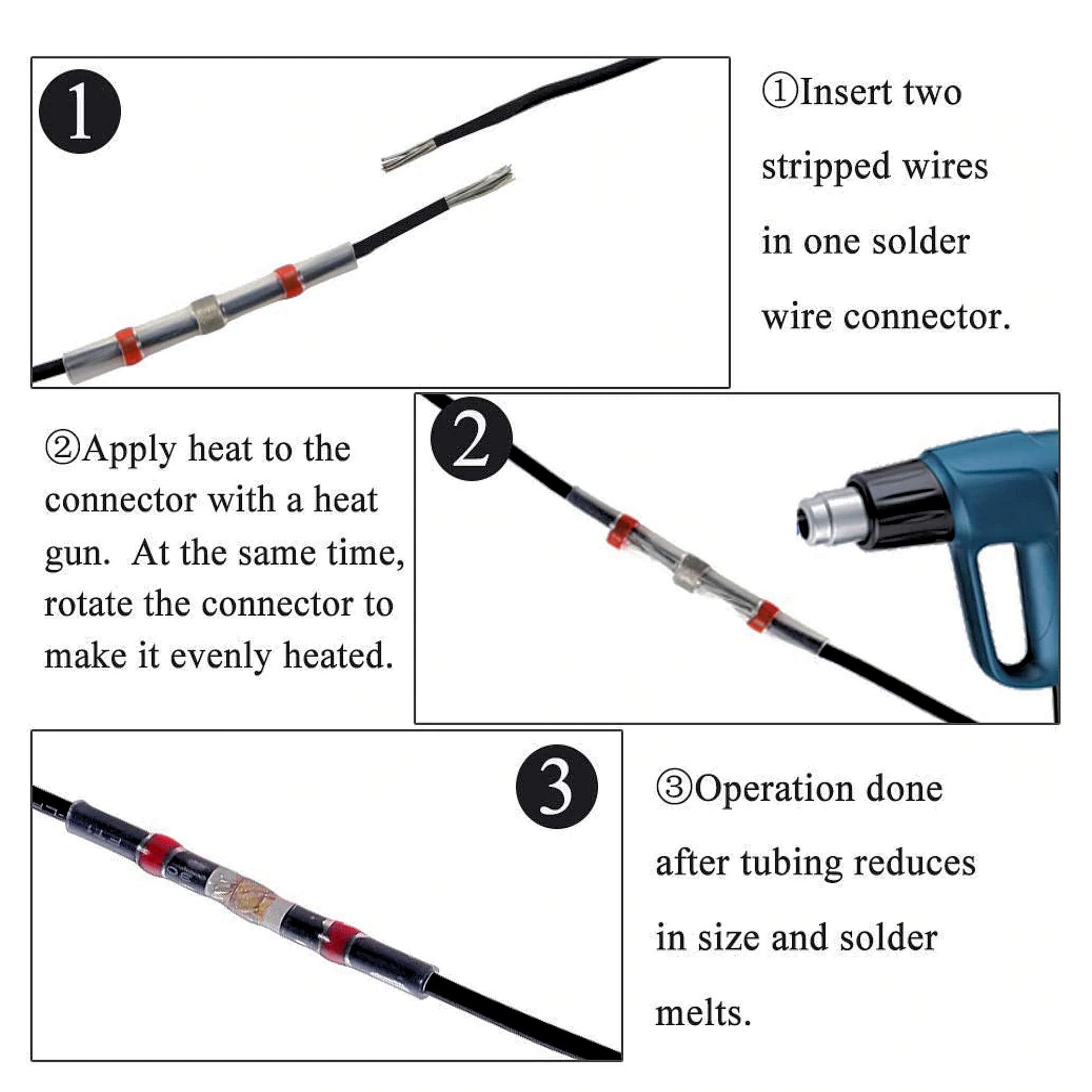 1

①Insert two stripped wires in one solder wire connector.

②Apply heat to the connector with a heat gun. At the same time, rotate the connector to make it evenly heated.

2

3

③Operation done after tubing reduces in size and solder melts.