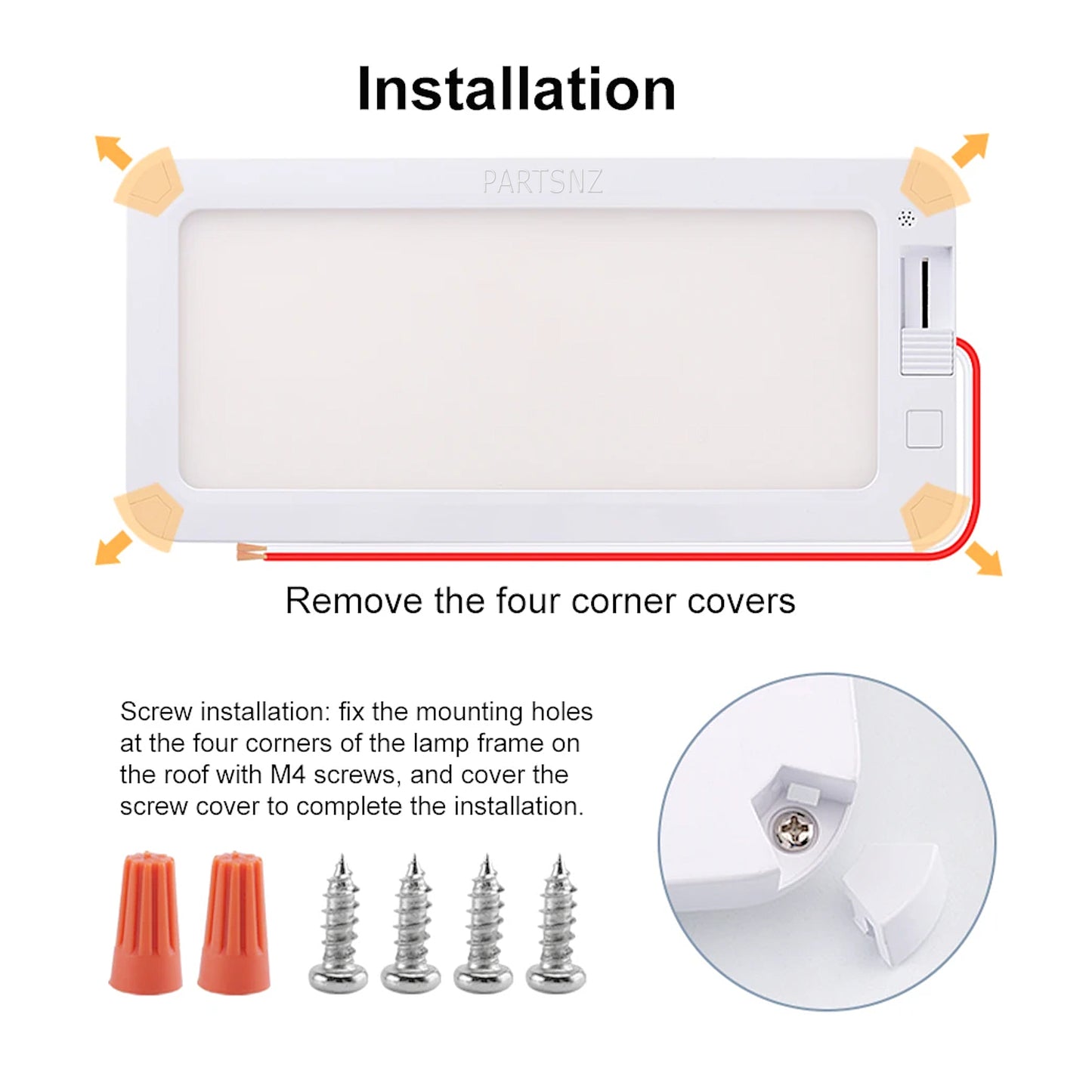 Installation

PARTSNZ

Remove the four corner covers

Screw installation: fix the mounting holes at the four corners of the lamp frame on the roof with M4 screws, and cover the screw cover to complete the installation.